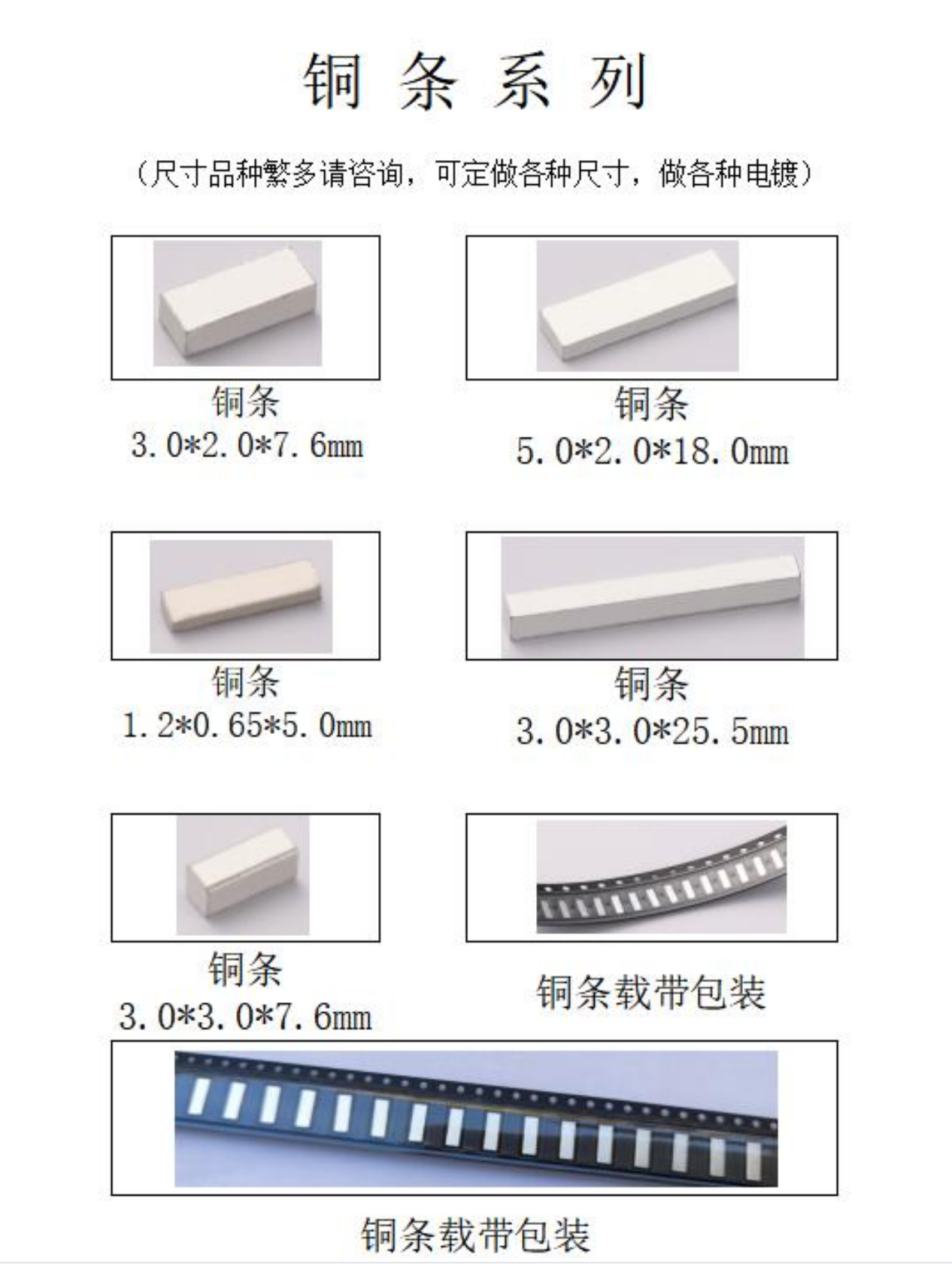 铜 条 系 列

（尺寸品种繁多请咨询，可定做各种尺寸，做各种电镀）

铜条
3.0*2.0*7.6mm

铜条
5.0*2.0*18.0mm

铜条
1.2*0.65*5.0mm

铜条
3.0*3.0*25.5mm

铜条
3.0*3.0*7.6mm

铜条载带包装

铜条载带包装